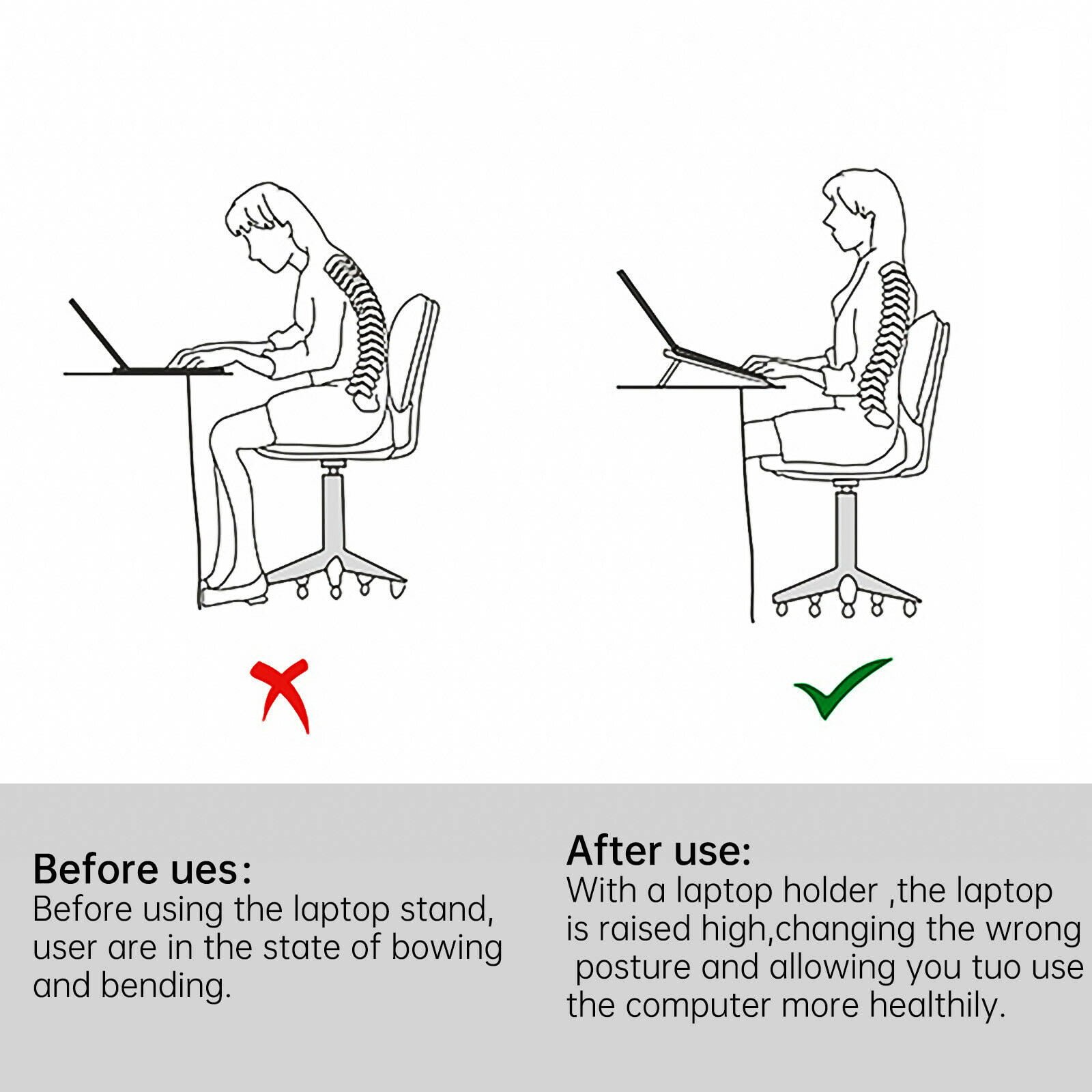 Before ues:
Before using the laptop stand, user are in the state of bowing and bending.

After use:
With a laptop holder ,the laptop is raised high,changing the wrong posture and allowing you tuo use the computer more healthily.