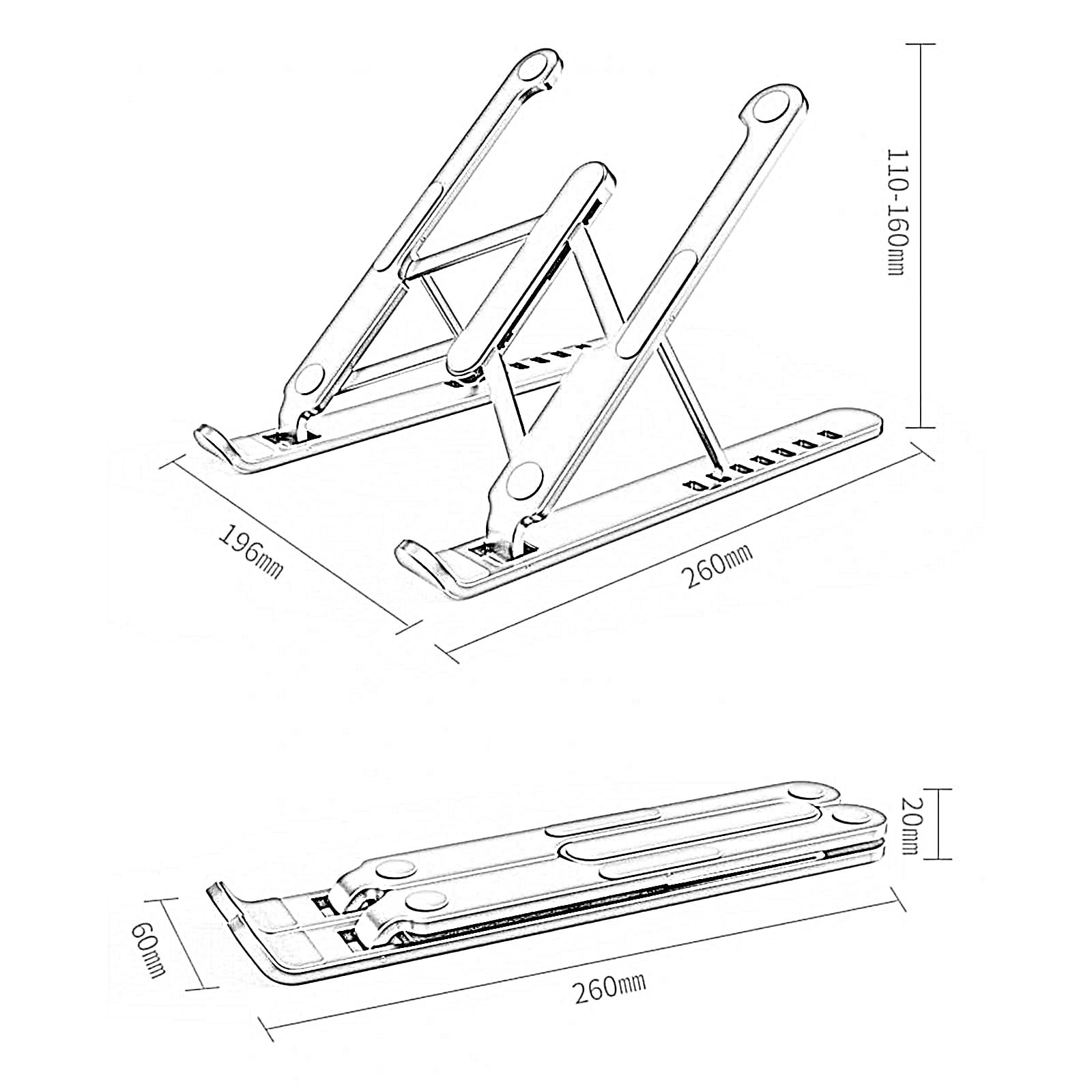 110-160mm

196mm

260mm

20mm

60mm

260mm