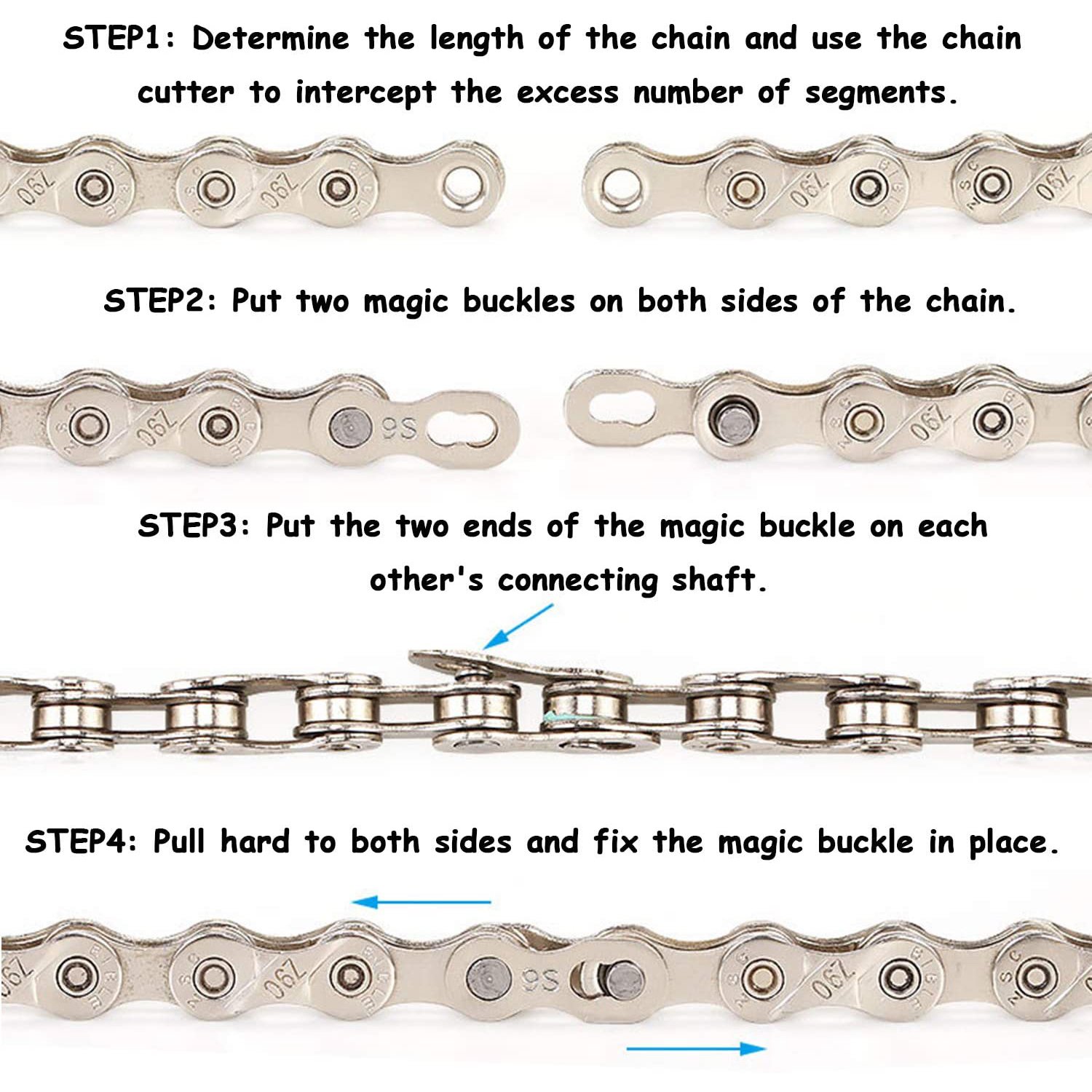 STEP1: Determine the length of the chain and use the chain cutter to intercept the excess number of segments.

STEP2: Put two magic buckles on both sides of the chain.

STEP3: Put the two ends of the magic buckle on each other's connecting shaft.

STEP4: Pull hard to both sides and fix the magic buckle in place.