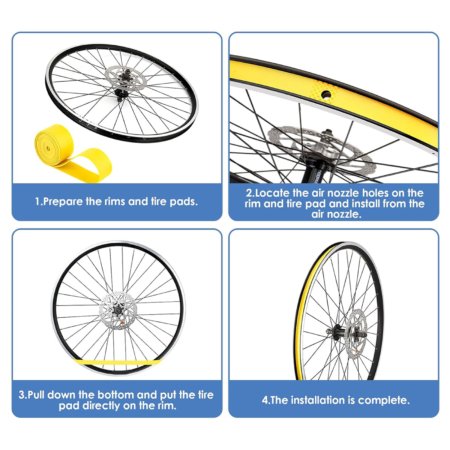 1.Prepare the rims and tire pads.

2.Locate the air nozzle holes on the rim and tire pad and install from the air nozzle.

3.Pull down the bottom and put the tire pad directly on the rim.

4.The installation is complete.